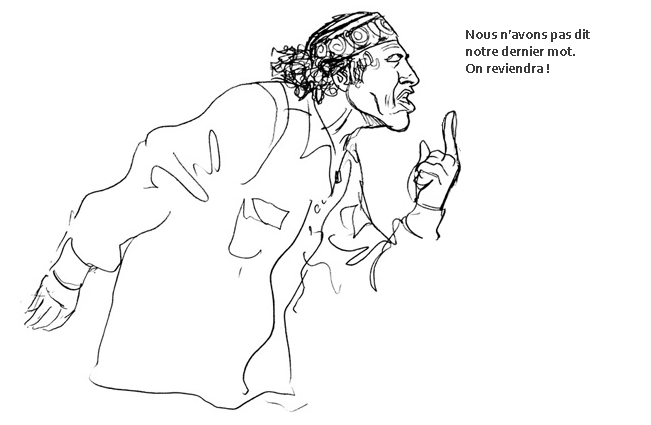 Nous n'avons pas dit notre dernier mot. On reviendra !